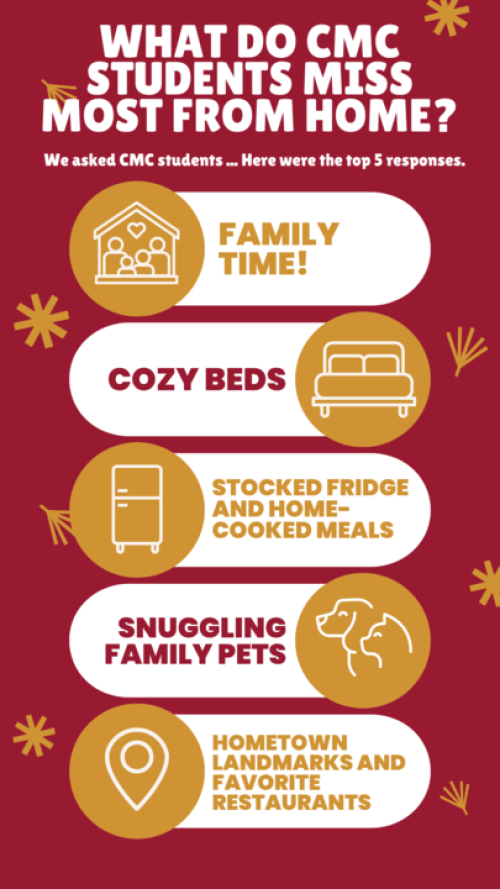 WHAT DO CMC STUDENTS MISS MOST FROM HOME?

We asked CMC students ... Here were the top 5 responses.

FAMILY TIME!

COZY BEDS

STOCKED FRIDGE AND HOME-COOKED MEALS

SNUGGLING FAMILY PETS

HOMETOWN LANDMARKS AND FAVORITE RESTAURANTS